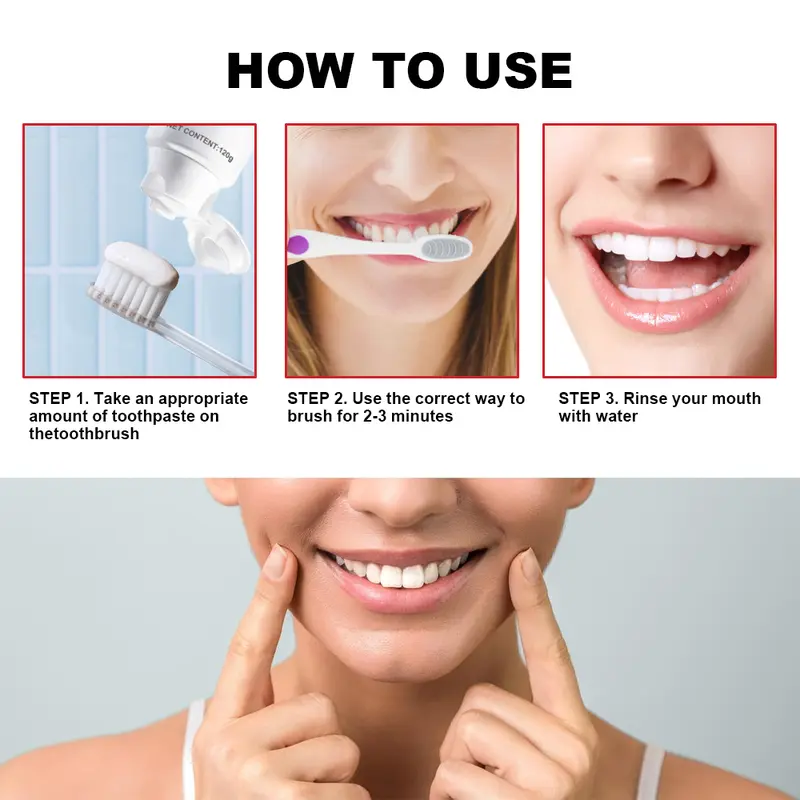 HOW TO USE

NET CONTENT:120g

STEP 1. Take an appropriate amount of toothpaste on thetoothbrush

STEP 2. Use the correct way to brush for 2-3 minutes

STEP 3. Rinse your mouth with water